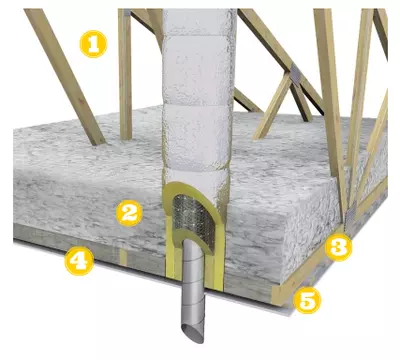 1
2
3
4
5